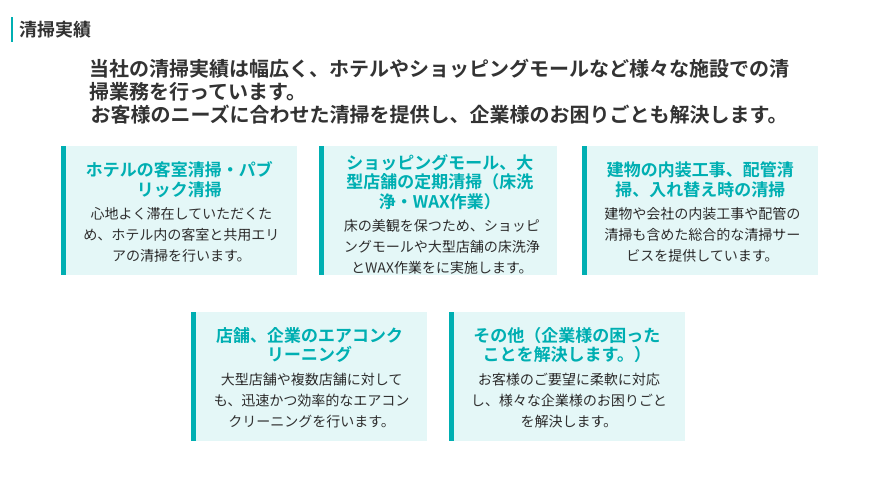 清掃実績

当社の清掃実績は幅広く、ホテルやショッピングモールなど様々な施設での清掃業務を行っています。
お客様のニーズに合わせた清掃を提供し、企業様のお困りごとも解決します。

ホテルの客室清掃・パブリック清掃

心地よく滞在していただくため、ホテル内の客室と共用エリアの清掃を行います。

ショッピングモール、大型店舗の定期清掃（床洗浄・WAX作業）

床の美観を保つため、ショッピングモールや大型店舗の床洗浄とWAX作業をに実施します。

建物の内装工事、配管清掃、入れ替え時の清掃

建物や会社の内装工事や配管の清掃も含めた総合的な清掃サービスを提供しています。

店舗、企業のエアコンクリーニング

大型店舗や複数店舗に対しても、迅速かつ効率的なエアコンクリーニングを行います。

その他（企業様の困ったことを解決します。）

お客様のご要望に柔軟に対応し、様々な企業様のお困りごとを解決します。